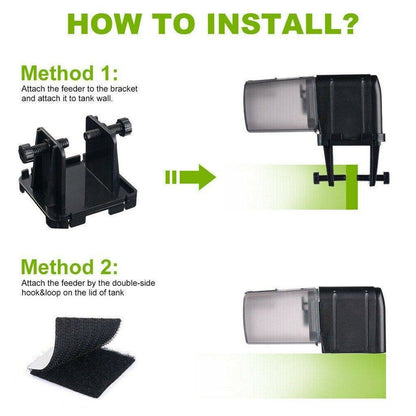 HOW TO INSTALL?

Method 1:
Attach the feeder to the bracket and attach it to tank wall.

Method 2:
Attach the feeder by the double-side hook&loop on the lid of tank